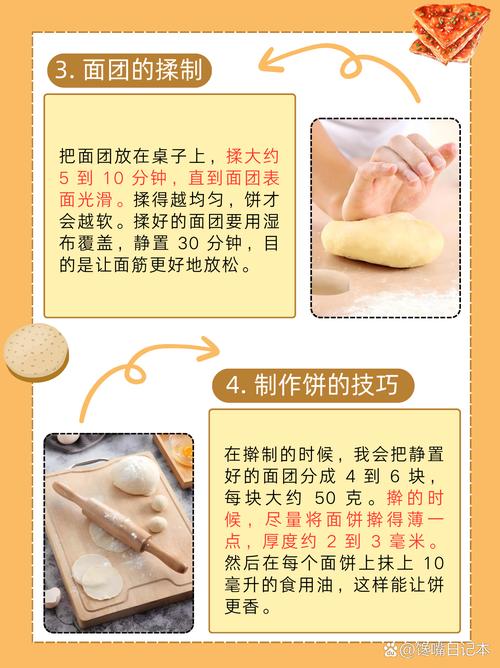 3. 面团的揉制

把面团放在桌子上，揉大约 5 到 10 分钟，直到面团表面光滑。揉得越均匀，饼才会越软。揉好的面团要用湿布覆盖，静置 30 分钟，目的是让面筋更好地放松。

4. 制作饼的技巧

在擀制的时候，我会把静置好的面团分成 4 到 6 块，每块大约 50 克。擀的时候，尽量将面饼擀得薄一点，厚度约 2 到 3 毫米。然后在每个面饼上抹上 10 毫升的食用油，这样能让饼更香。

@馋嘴日记本