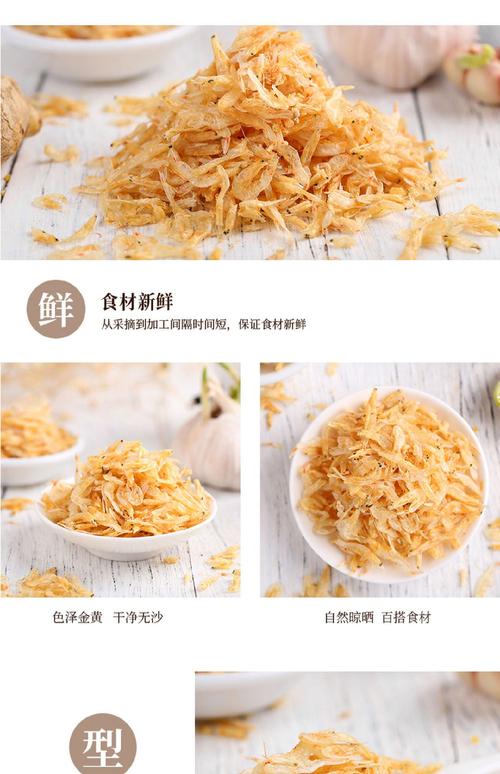 鲜

食材新鲜

从采摘到加工间隔时间短，保证食材新鲜

色泽金黄 干净无沙

自然晾晒 百搭食材

型