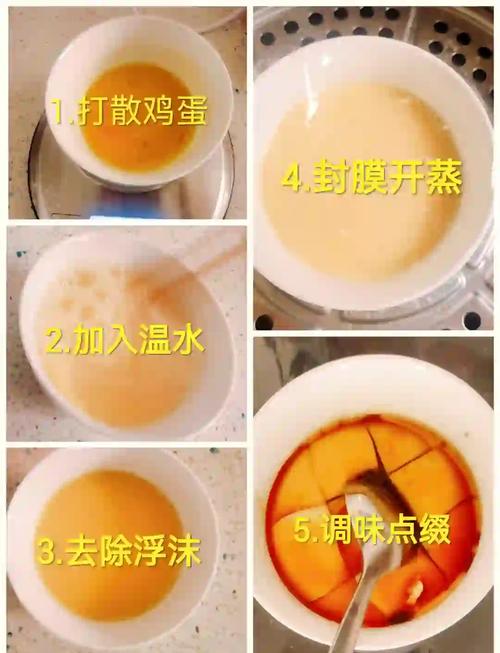 1.打散鸡蛋

2.加入温水

3.去除浮沫

4.封膜开蒸

5.调味点缀