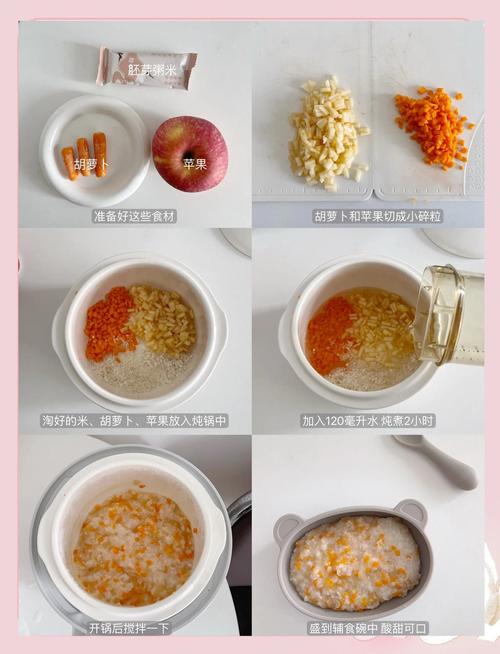 胚芽粥米

胡萝卜

苹果

准备好这些食材

胡萝卜和苹果切成小碎粒

淘好的米、胡萝卜、苹果放入炖锅中

加入120毫升水 炖煮2小时

开锅后搅拌一下

盛到辅食碗中 酸甜可口